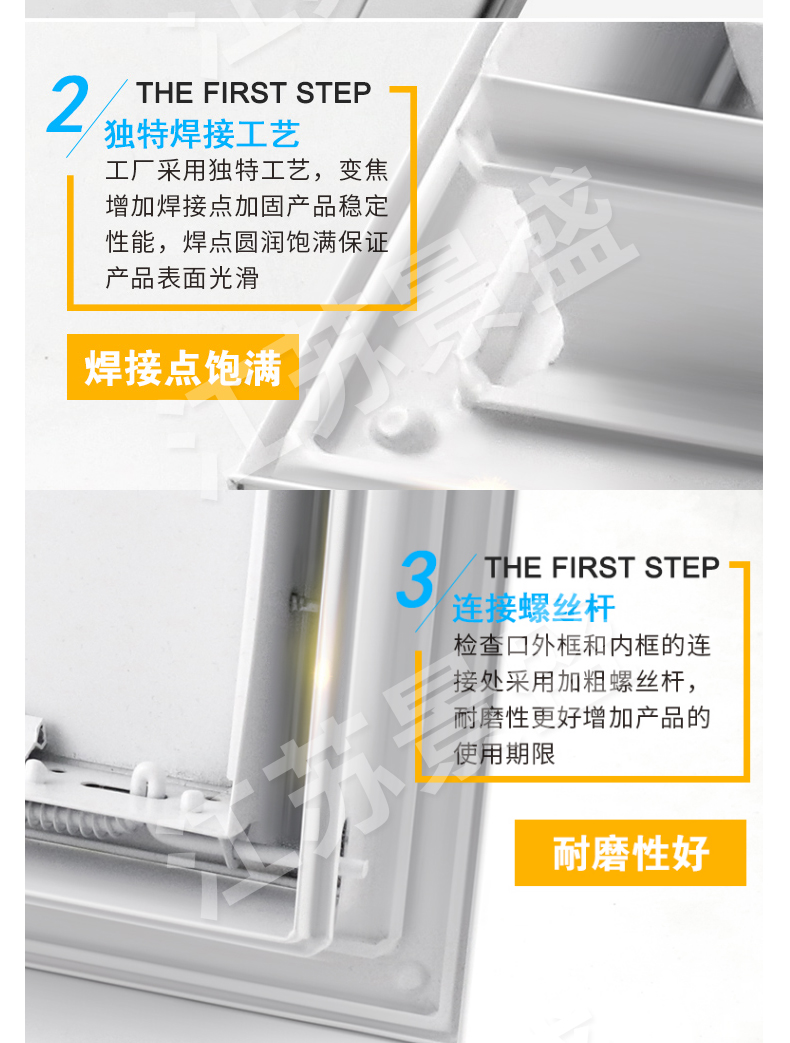 2 THE FIRST STEP
独特焊接工艺
工厂采用独特工艺，变焦增加焊接点加固产品稳定性能，焊点圆润饱满保证产品表面光滑

焊接点饱满

江苏景盛

3 THE FIRST STEP
连接螺丝杆
检查口外框和内框的连接处采用加粗螺丝杆，耐磨性更好增加产品的使用期限

耐磨性好

江苏景盛